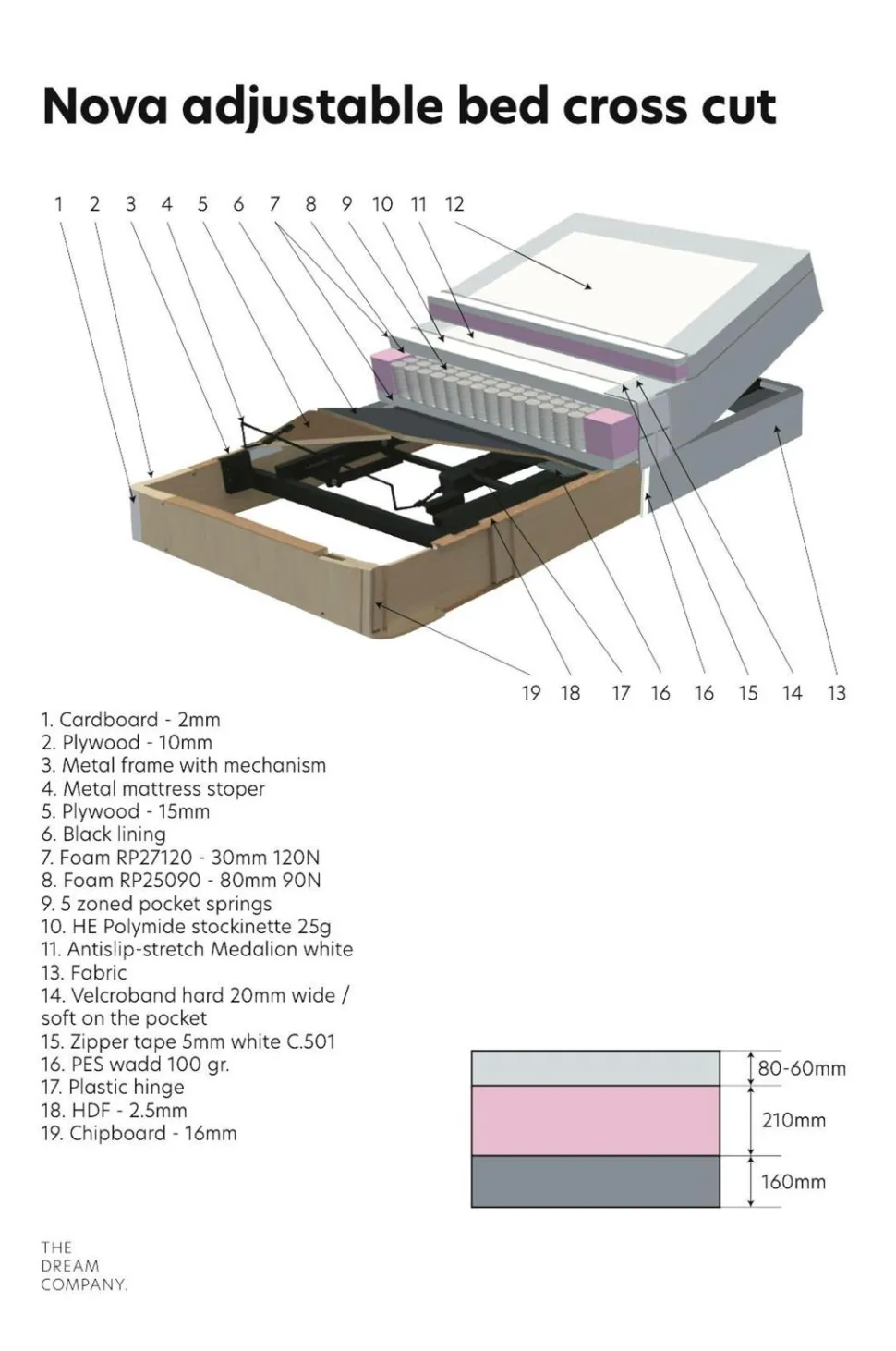 Nova adjustable bed cross cut

1 2 3 4 5 6 7 8 9 10 11 12

19 18 17 16 16 15 14 13

1. Cardboard - 2mm
2. Plywood - 10mm
3. Metal frame with mechanism
4. Metal mattress stoper
5. Plywood - 15mm
6. Black lining
7. Foam RP27120 - 30mm 120N
8. Foam RP25090 - 80mm 90N
9. 5 zoned pocket springs
10. HE Polymide stockinette 25g
11. Antislip-stretch Medalion white
13. Fabric
14. Velcroband hard 20mm wide / soft on the pocket
15. Zipper tape 5mm white C.501
16. PES wadd 100 gr.
17. Plastic hinge
18. HDF - 2.5mm
19. Chipboard - 16mm

80-60mm
210mm
160mm

THE DREAM COMPANY.